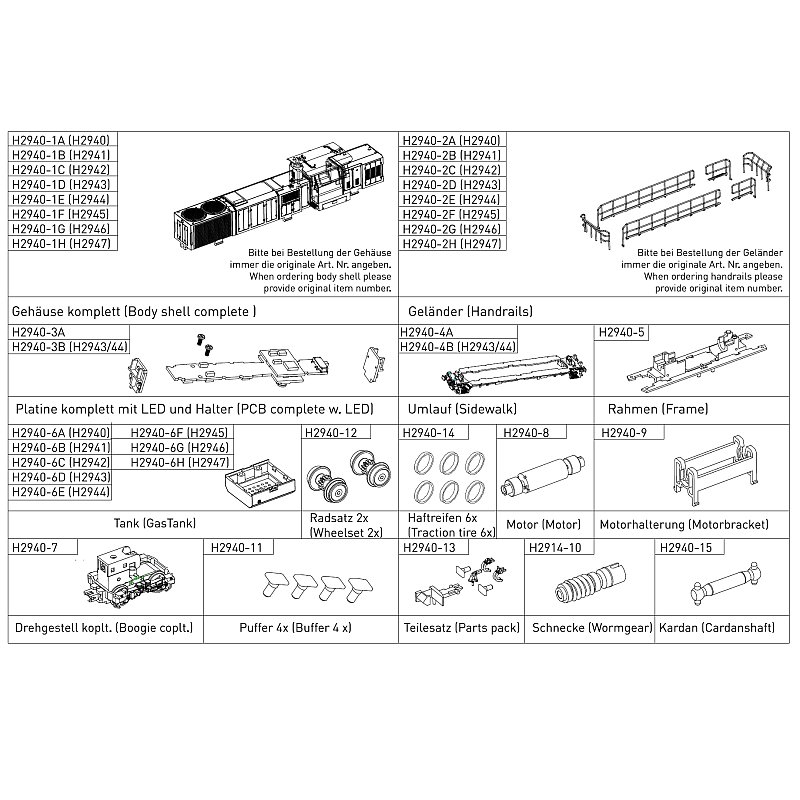 H2940-1A (H2940)
H2940-1B (H2941)
H2940-1C (H2942)
H2940-1D (H2943)
H2940-1E (H2944)
H2940-1F (H2945)
H2940-1G (H2946)
H2940-1H (H2947)

Bitte bei Bestellung der Gehäuse immer die originale Art. Nr. angeben. When ordering body shell please provide original item number.

Gehäuse komplett (Body shell complete )

H2940-2A (H2940)
H2940-2B (H2941)
H2940-2C (H2942)
H2940-2D (H2943)
H2940-2E (H2944)
H2940-2F (H2945)
H2940-2G (H2946)
H2940-2H (H2947)

Bitte bei Bestellung der Geländer immer die originale Art. Nr. angeben. When ordering handrails please provide original item number.

Geländer (Handrails)

H2940-3A
H2940-3B (H2943/44)

Platine komplett mit LED und Halter (PCB complete w. LED)

H2940-4A
H2940-4B (H2943/44)

Umlauf (Sidewalk)

H2940-5

Rahmen (Frame)

H2940-6A (H2940)
H2940-6B (H2941)
H2940-6C (H2942)
H2940-6D (H2943)
H2940-6E (H2944)
H2940-6F (H2945)
H2940-6G (H2946)
H2940-6H (H2947)

Tank (GasTank)

H2940-12

Radsatz 2x (Wheelset 2x)

H2940-14

Haftreifen 6x (Traction tire 6x)

H2940-8

Motor (Motor)

H2940-9

Motorhalterung (Motorbracket)

H2940-7

Drehgestell koplt. (Boogie coplt.)

H2940-11

Puffer 4x (Buffer 4 x)

H2940-13

Teilesatz (Parts pack)

H2914-10

Schnecke (Wormgear)

H2940-15

Kardan (Cardanshaft)